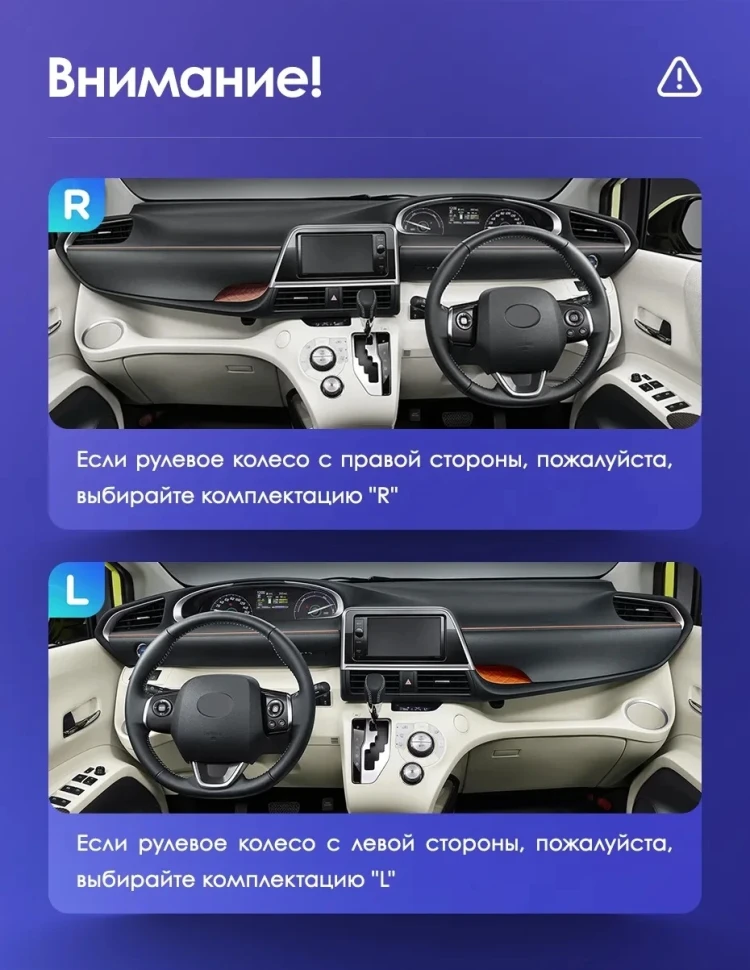 Внимание!

R

Если рулевое колесо с правой стороны, пожалуйста, выбирайте комплектацию "R"

L

Если рулевое колесо с левой стороны, пожалуйста, выбирайте комплектацию "L"